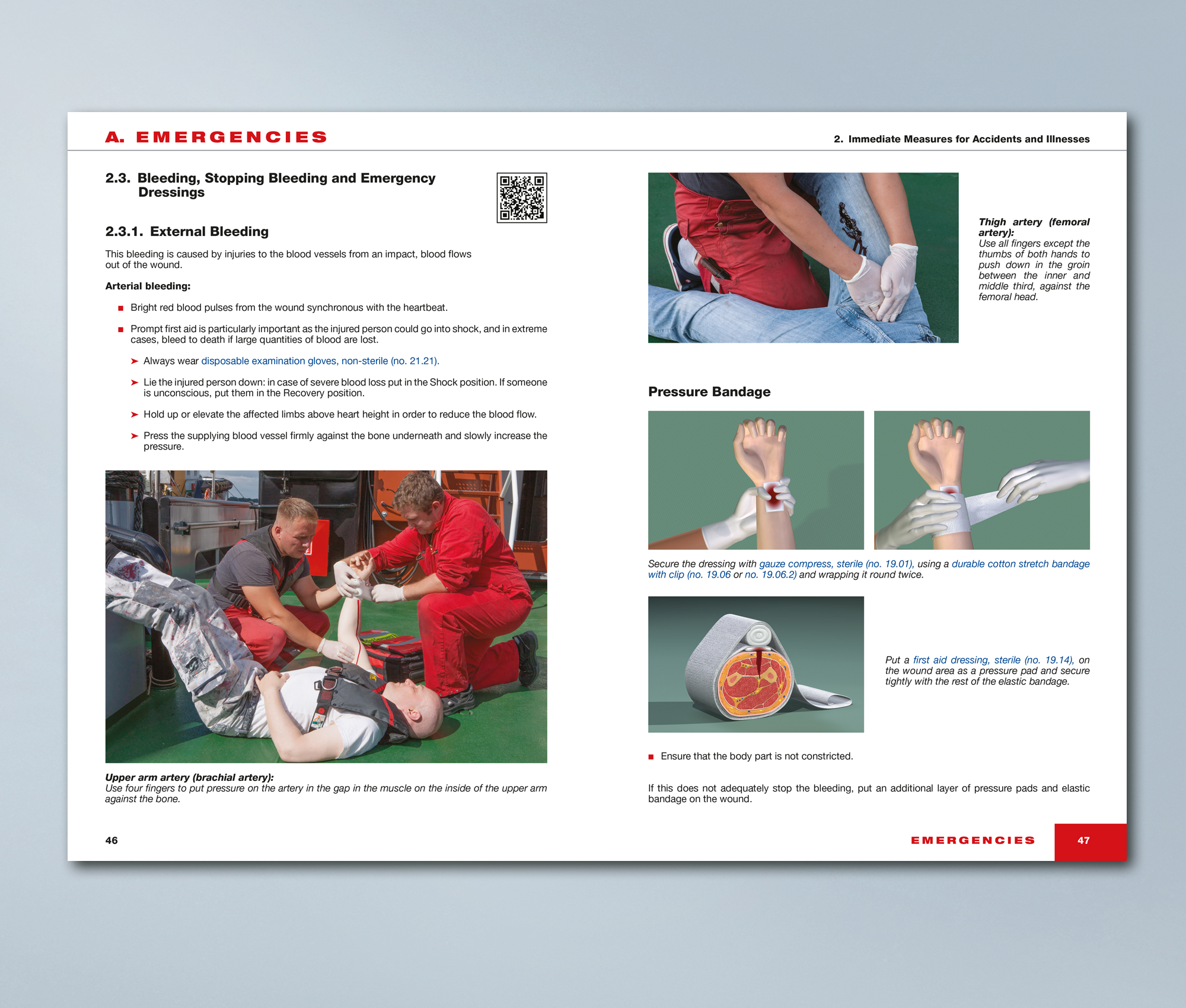 A. EMERGENCIES

2.3. Bleeding, Stopping Bleeding and Emergency Dressings

2.3.1. External Bleeding

This bleeding is caused by injuries to the blood vessels from an impact, blood flows out of the wound.

Arterial bleeding:

■ Bright red blood pulses from the wound synchronous with the heartbeat.

■ Prompt first aid is particularly important as the injured person could go into shock, and in extreme cases, bleed to death if large quantities of blood are lost.

➤ Always wear disposable examination gloves, non-sterile (no. 21.21).

➤ Lie the injured person down: in case of severe blood loss put in the Shock position. If someone is unconscious, put them in the Recovery position.

➤ Hold up or elevate the affected limbs above heart height in order to reduce the blood flow.

➤ Press the supplying blood vessel firmly against the bone underneath and slowly increase the pressure.

Upper arm artery (brachial artery):
Use four fingers to put pressure on the artery in the gap in the muscle on the inside of the upper arm against the bone.

46

2. Immediate Measures for Accidents and Illnesses

Thigh artery (femoral artery):
Use all fingers except the thumbs of both hands to push down in the groin between the inner and middle third, against the femoral head.

Pressure Bandage

Secure the dressing with gauze compress, sterile (no. 19.01), using a durable cotton stretch bandage with clip (no. 19.06 or no. 19.06.2) and wrapping it round twice.

Put a first aid dressing, sterile (no. 19.14), on the wound area as a pressure pad and secure tightly with the rest of the elastic bandage.

■ Ensure that the body part is not constricted.

If this does not adequately stop the bleeding, put an additional layer of pressure pads and elastic bandage on the wound.

EMERGENCIES 47